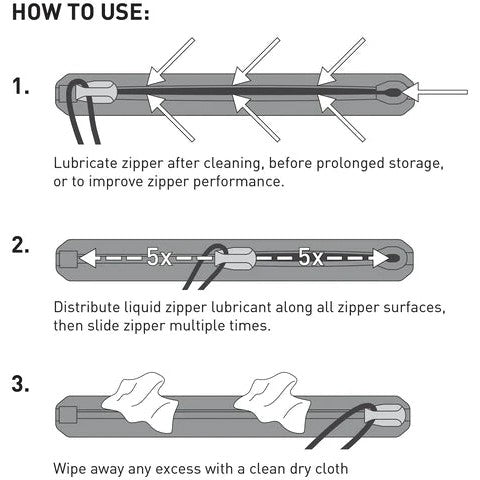 HOW TO USE:

1.

Lubricate zipper after cleaning, before prolonged storage, or to improve zipper performance.

2.

5x

5x

Distribute liquid zipper lubricant along all zipper surfaces, then slide zipper multiple times.

3.

Wipe away any excess with a clean dry cloth